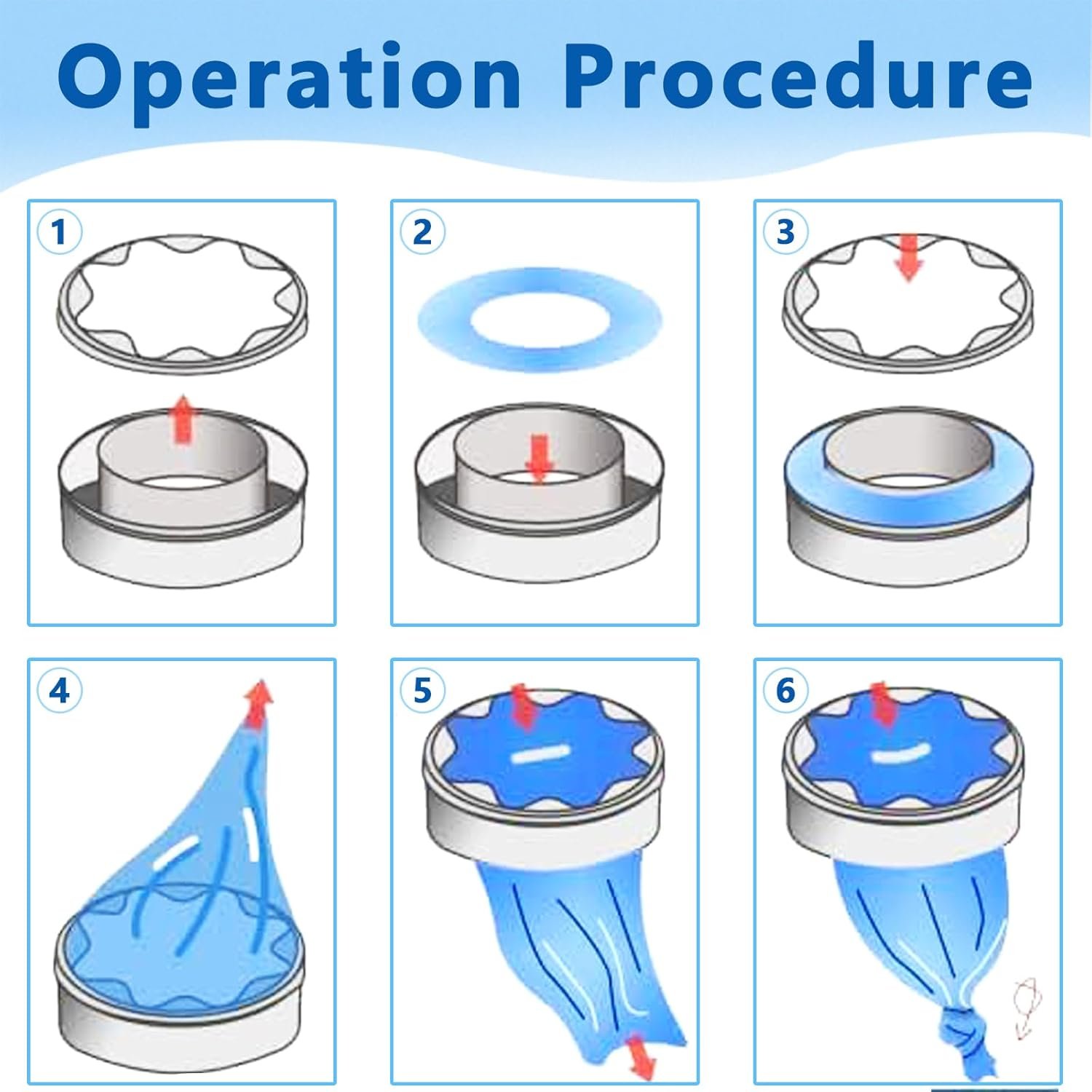 Operation Procedure

1

2

3

4

5

6